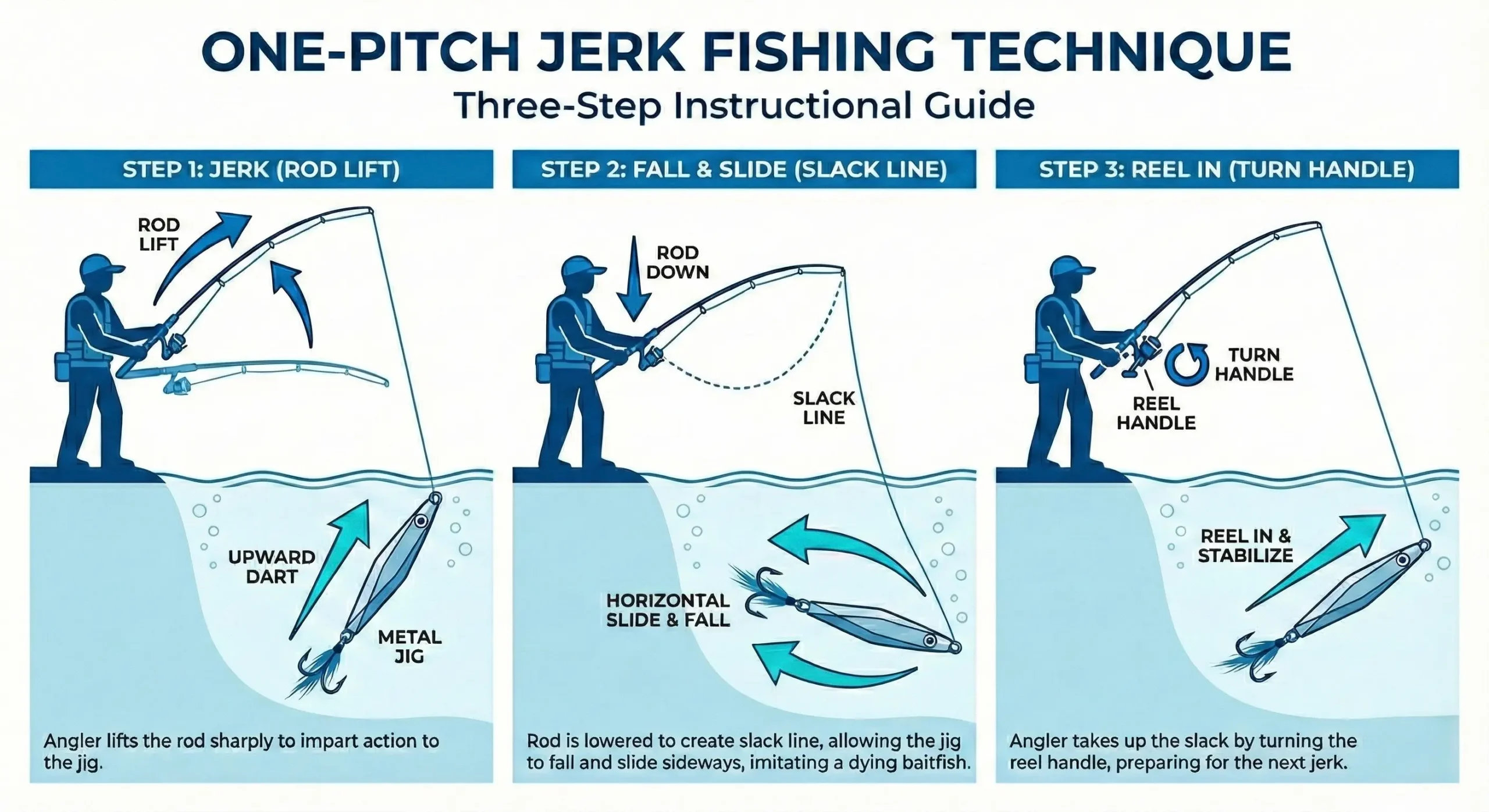 ONE-PITCH JERK FISHING TECHNIQUE

Three-Step Instructional Guide

STEP 1: JERK (ROD LIFT)

ROD LIFT

UPWARD DART

METAL JIG

Angler lifts the rod sharply to impart action to the jig.

STEP 2: FALL & SLIDE (SLACK LINE)

ROD DOWN

SLACK LINE

HORIZONTAL SLIDE & FALL

Rod is lowered to create slack line, allowing the jig to fall and slide sideways, imitating a dying baitfish.

STEP 3: REEL IN (TURN HANDLE)

TURN HANDLE

REEL HANDLE

REEL IN & STABILIZE

Angler takes up the slack by turning the reel handle, preparing for the next jerk.